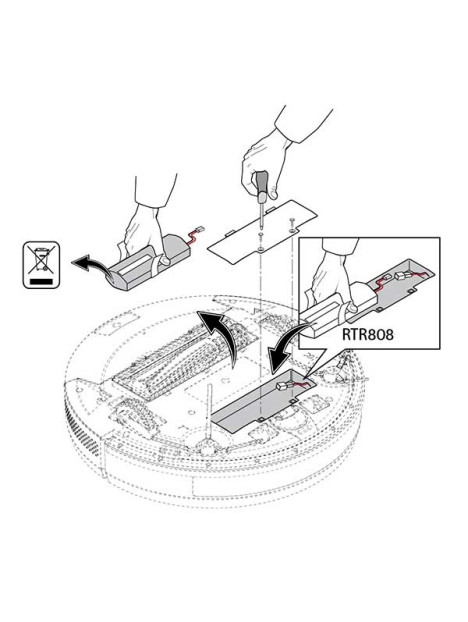 RTR808